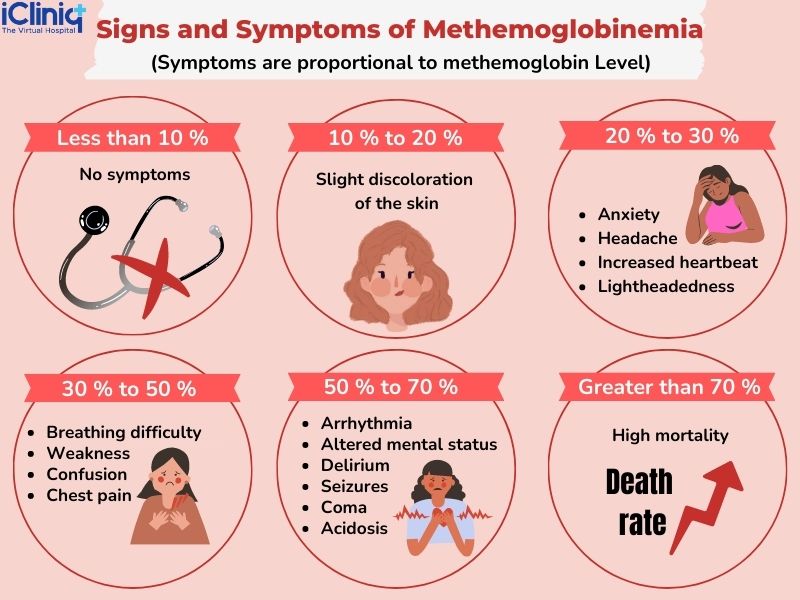 iClinic
The Virtual Hospital

Signs and Symptoms of Methemoglobinemia
(Symptoms are proportional to methemoglobin Level)

Less than 10 %
No symptoms

10 % to 20 %
Slight discoloration of the skin

20 % to 30 %
- Anxiety
- Headache
- Increased heartbeat
- Lightheadedness

30 % to 50 %
- Breathing difficulty
- Weakness
- Confusion
- Chest pain

50 % to 70 %
- Arrhythmia
- Altered mental status
- Delirium
- Seizures
- Coma
- Acidosis

Greater than 70 %
High mortality
Death rate